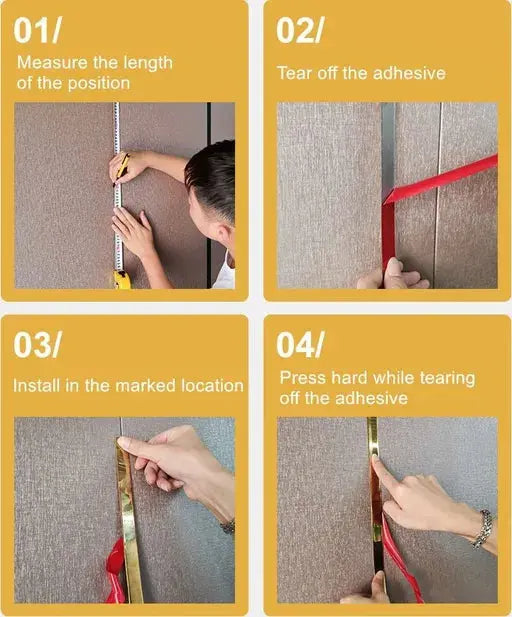 01/
Measure the length of the position

02/
Tear off the adhesive

03/
Install in the marked location

04/
Press hard while tearing off the adhesive